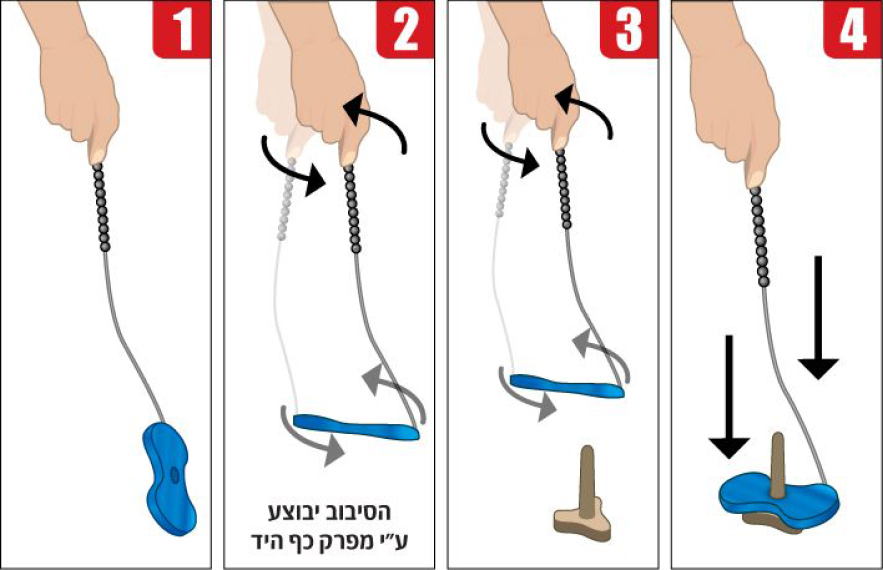 1

2

הסיבוב יבוצע
ע"י מפרק כף היד

3

4